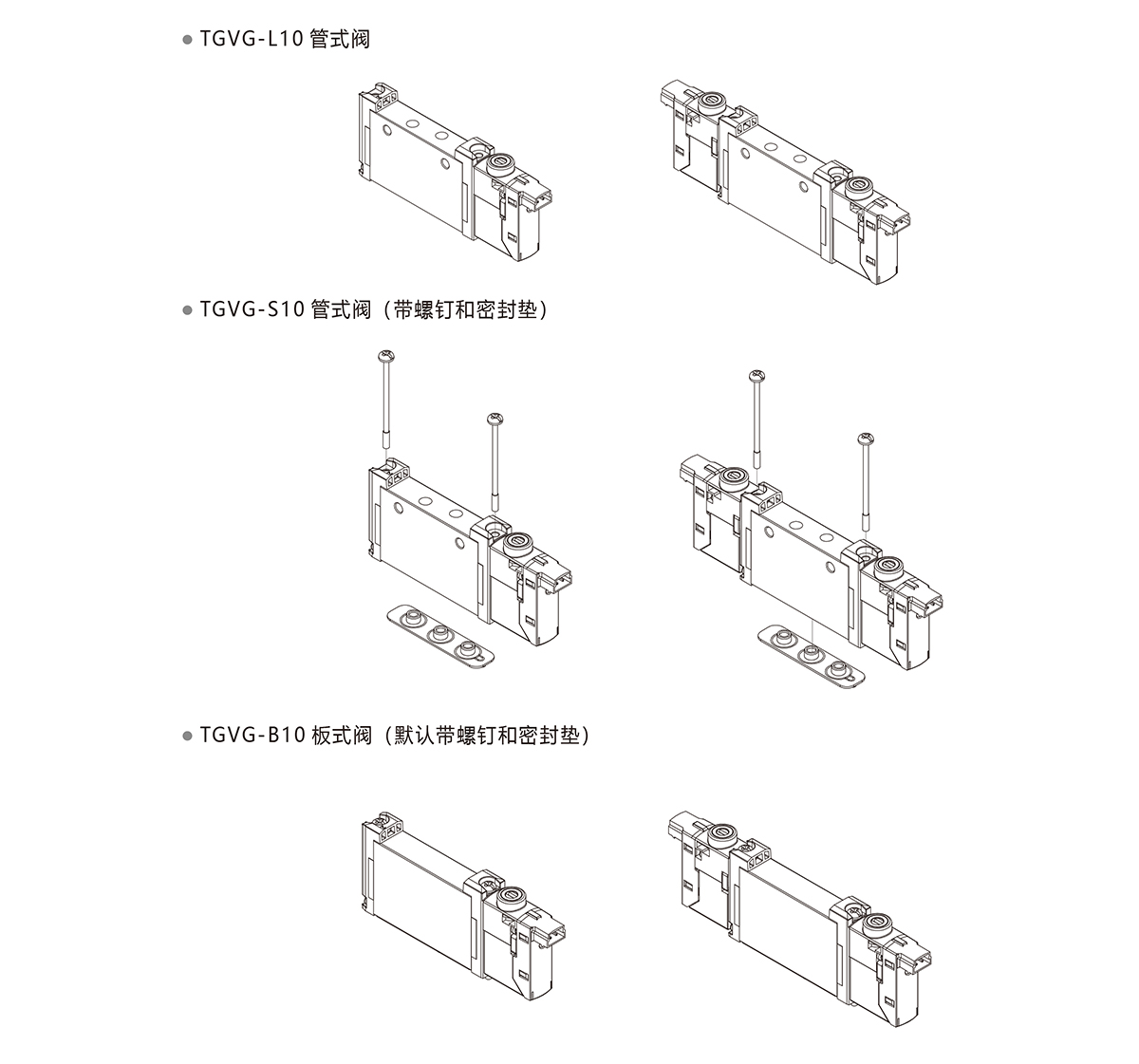 ● TGVG-L10 管式阀

● TGVG-S10 管式阀（带螺钉和密封垫）

● TGVG-B10 板式阀（默认带螺钉和密封垫）